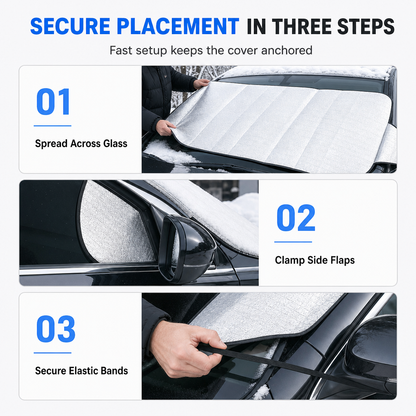 SECURE PLACEMENT IN THREE STEPS

Fast setup keeps the cover anchored

01

Spread Across Glass

02

Clamp Side Flaps

03

Secure Elastic Bands