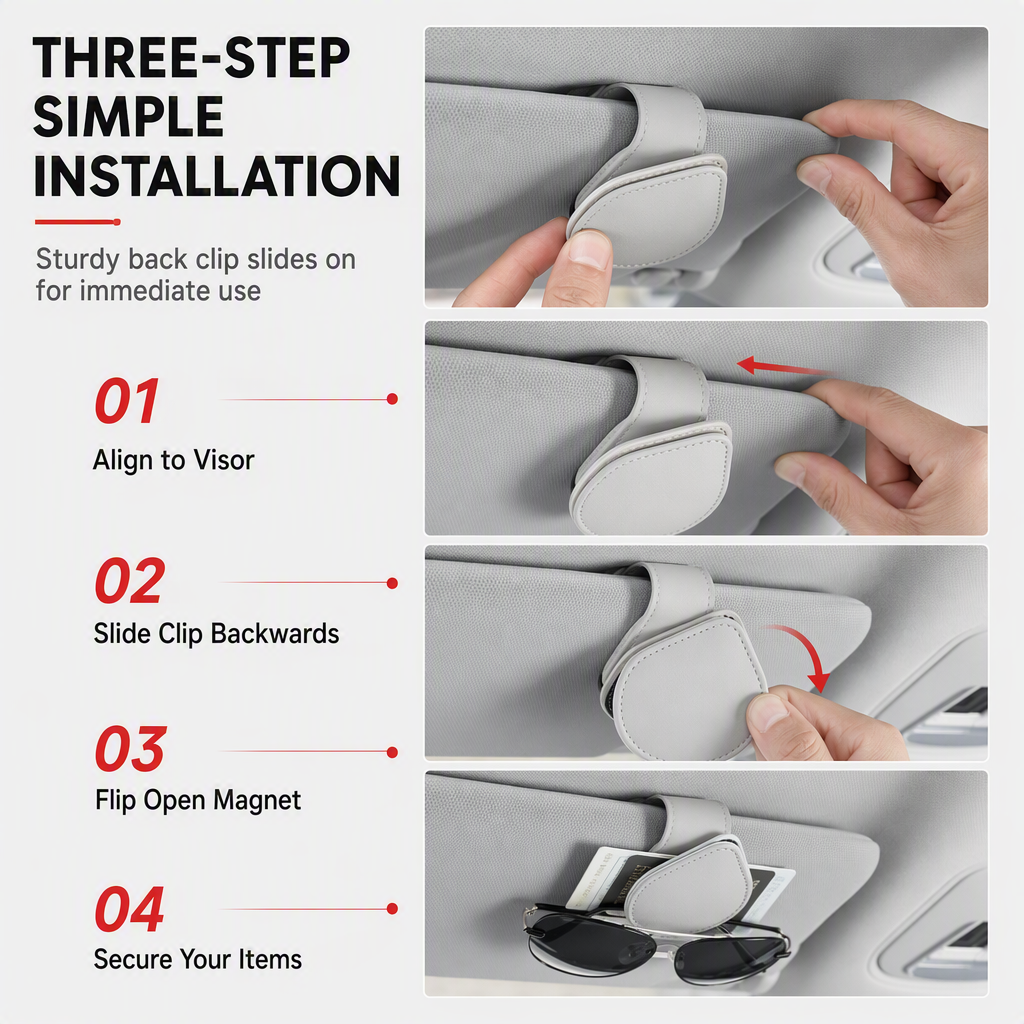 THREE-STEP SIMPLE INSTALLATION

Sturdy back clip slides on for immediate use

01
Align to Visor

02
Slide Clip Backwards

03
Flip Open Magnet

04
Secure Your Items