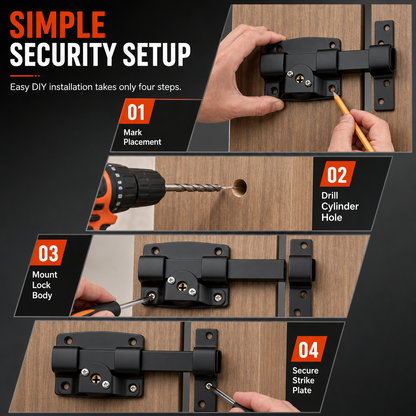 SIMPLE
SECURITY SETUP

Easy DIY installation takes only four steps.

01
Mark Placement

02
Drill Cylinder Hole

03
Mount Lock Body

04
Secure Strike Plate