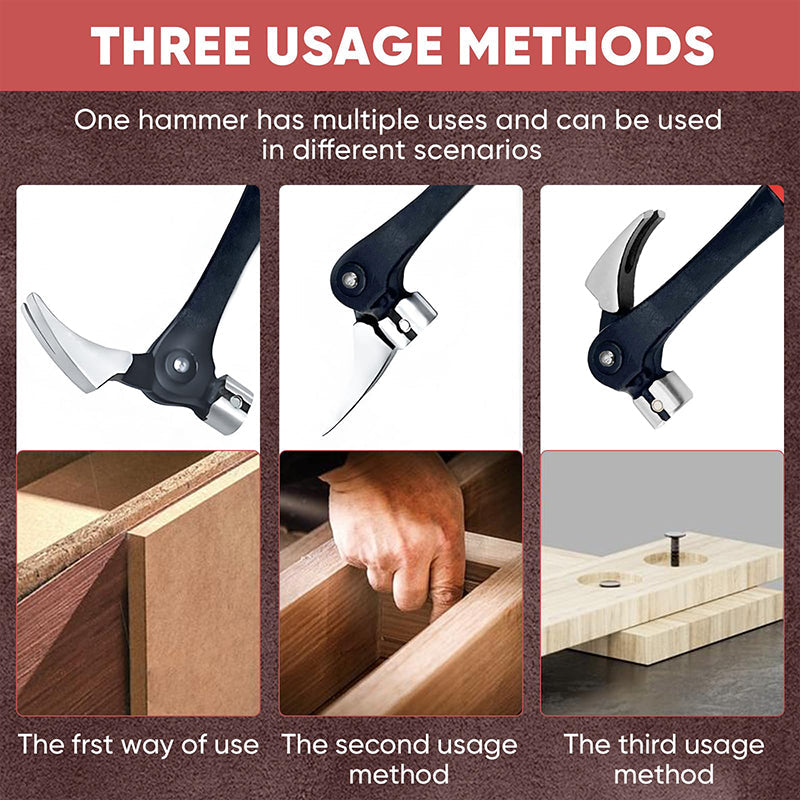 THREE USAGE METHODS

One hammer has multiple uses and can be used in different scenarios

The frst way of use

The second usage method

The third usage method