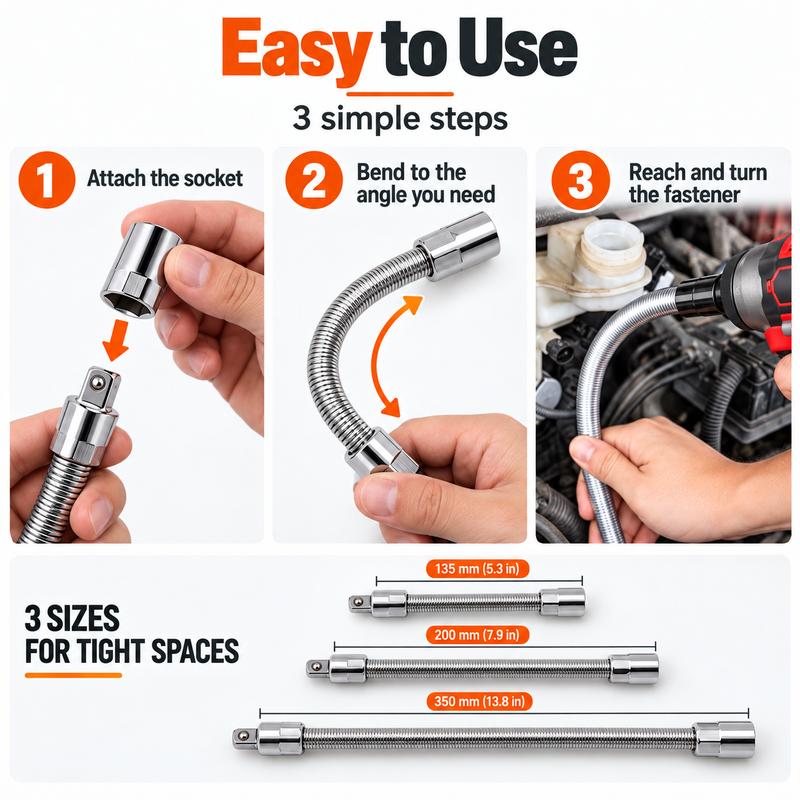 Easy to Use

3 simple steps

1 Attach the socket

2 Bend to the angle you need

3 Reach and turn the fastener

3 SIZES
FOR TIGHT SPACES

135 mm (5.3 in)

200 mm (7.9 in)

350 mm (13.8 in)